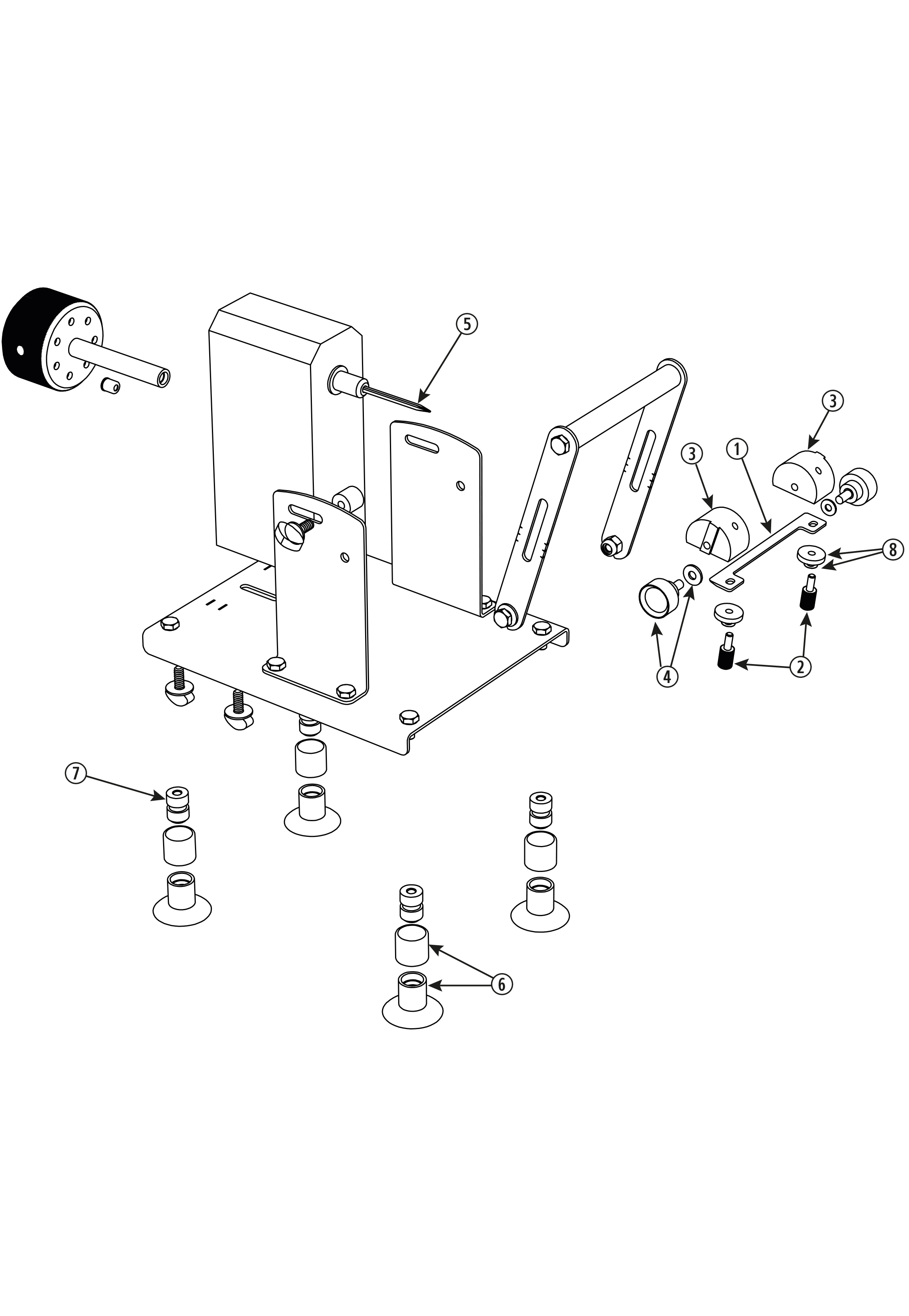 5
3
3
1
8
4
2
7
6