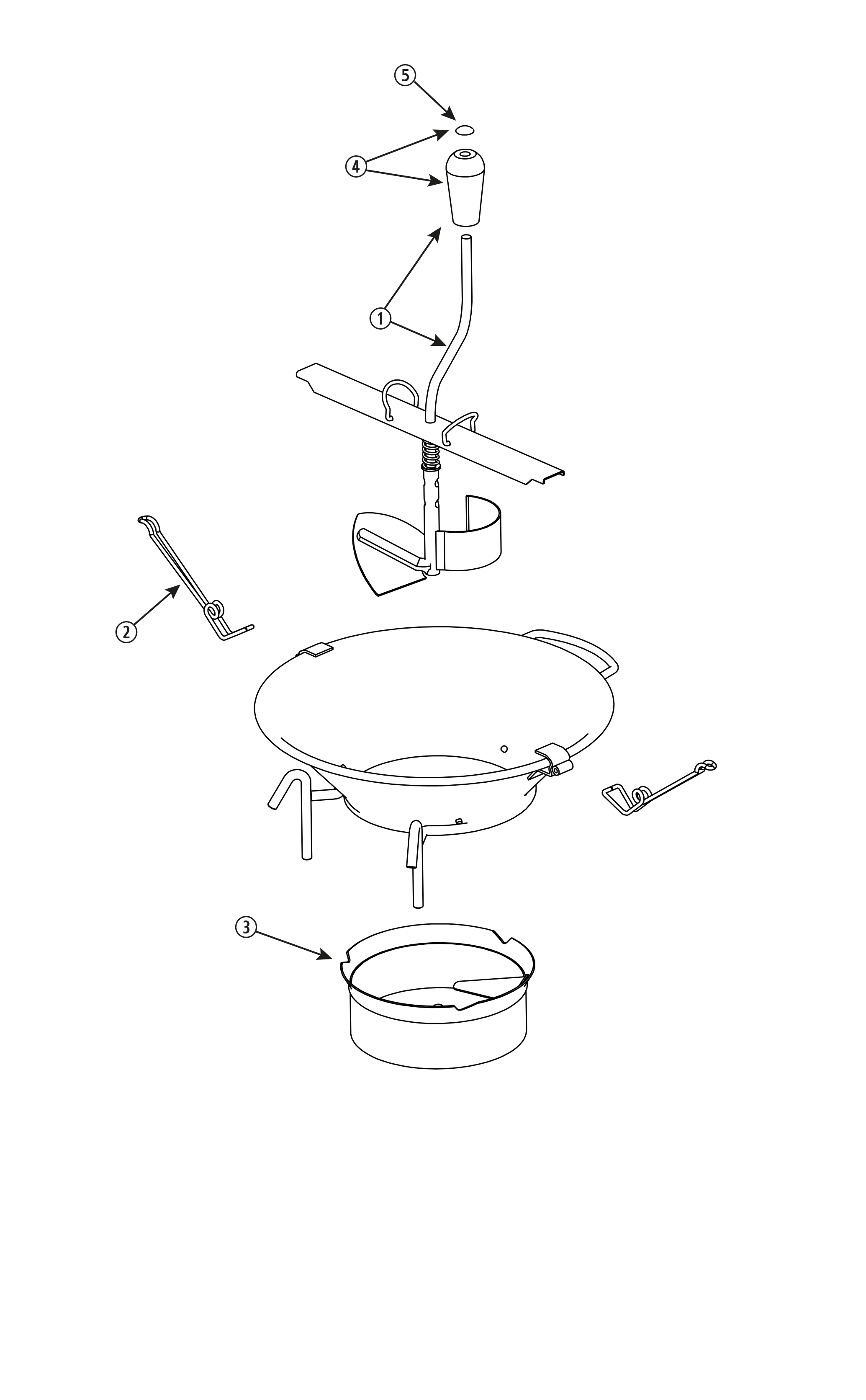 5
4
1
2
3