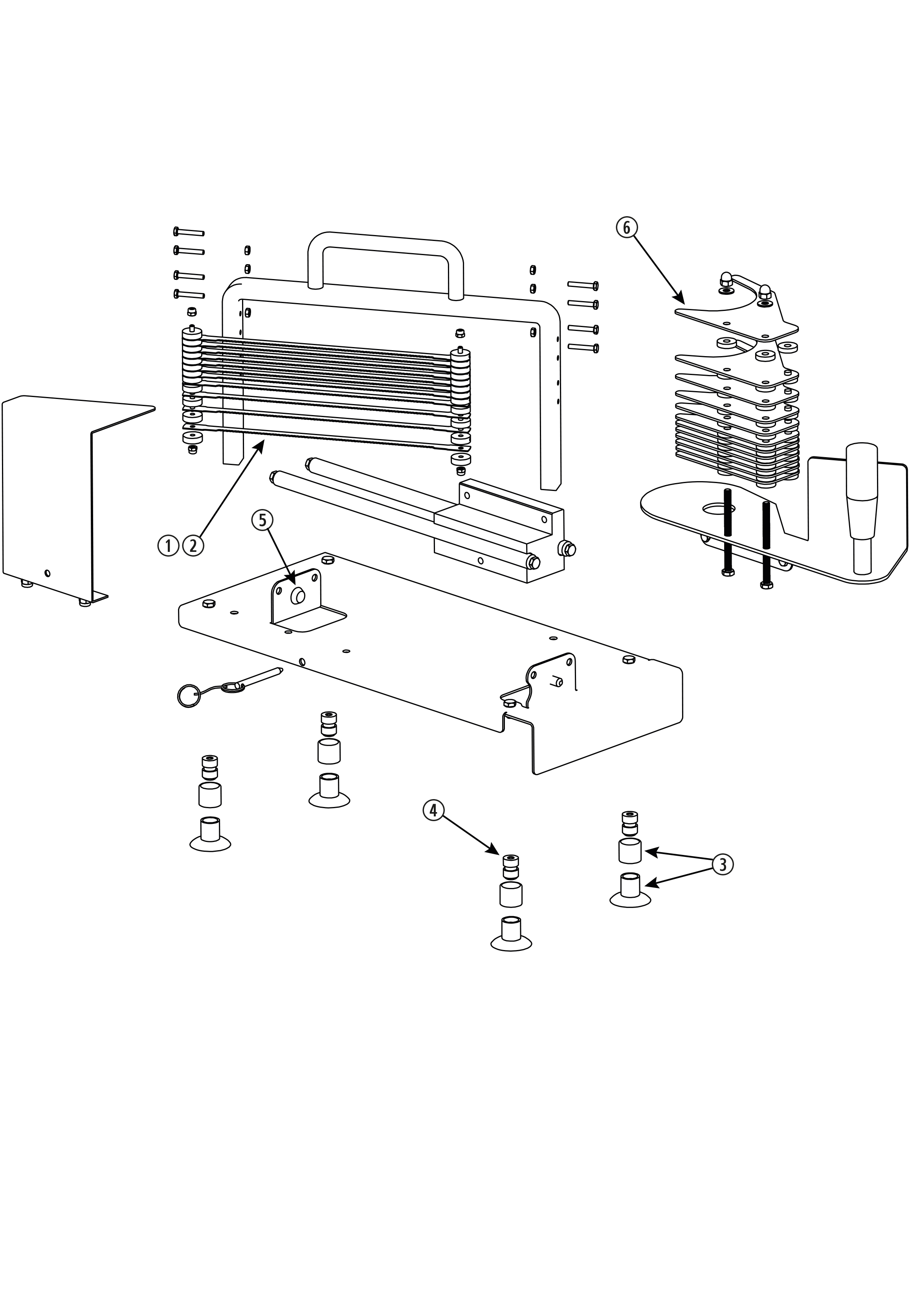 6
1 2
5
4
3