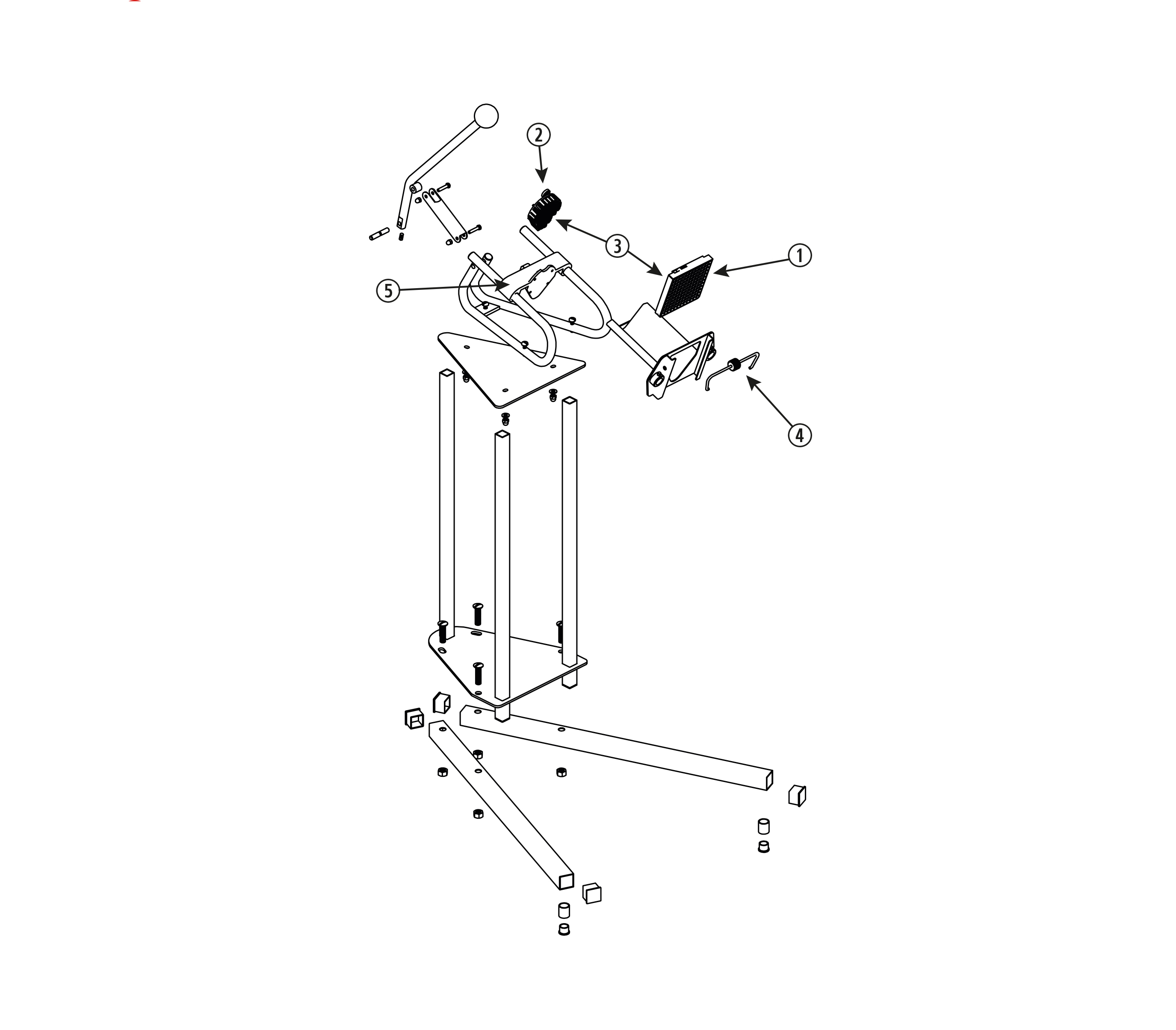 2
3
1
5
4