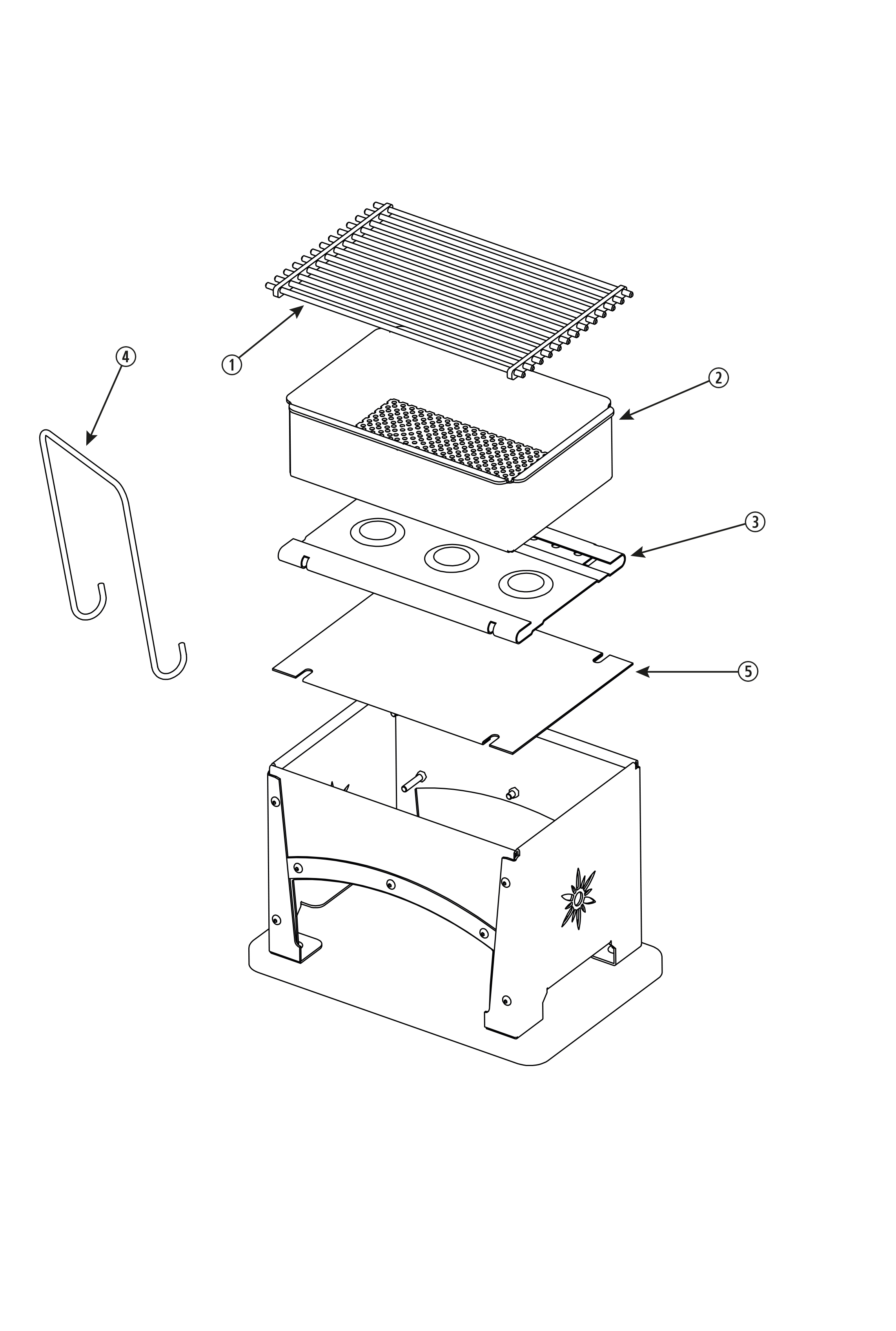 4

1

2

3

5