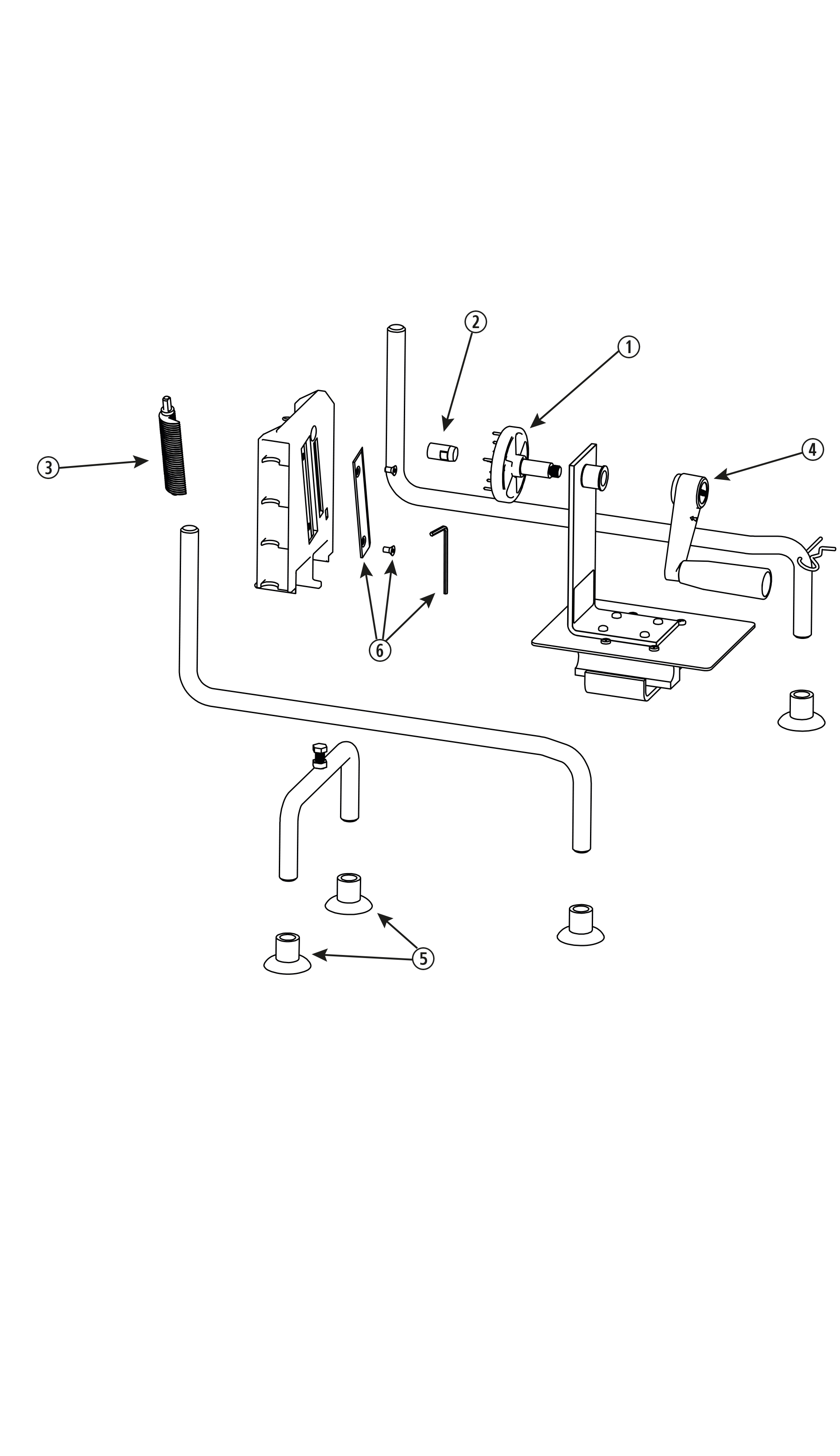 2
1
3
4
6
5