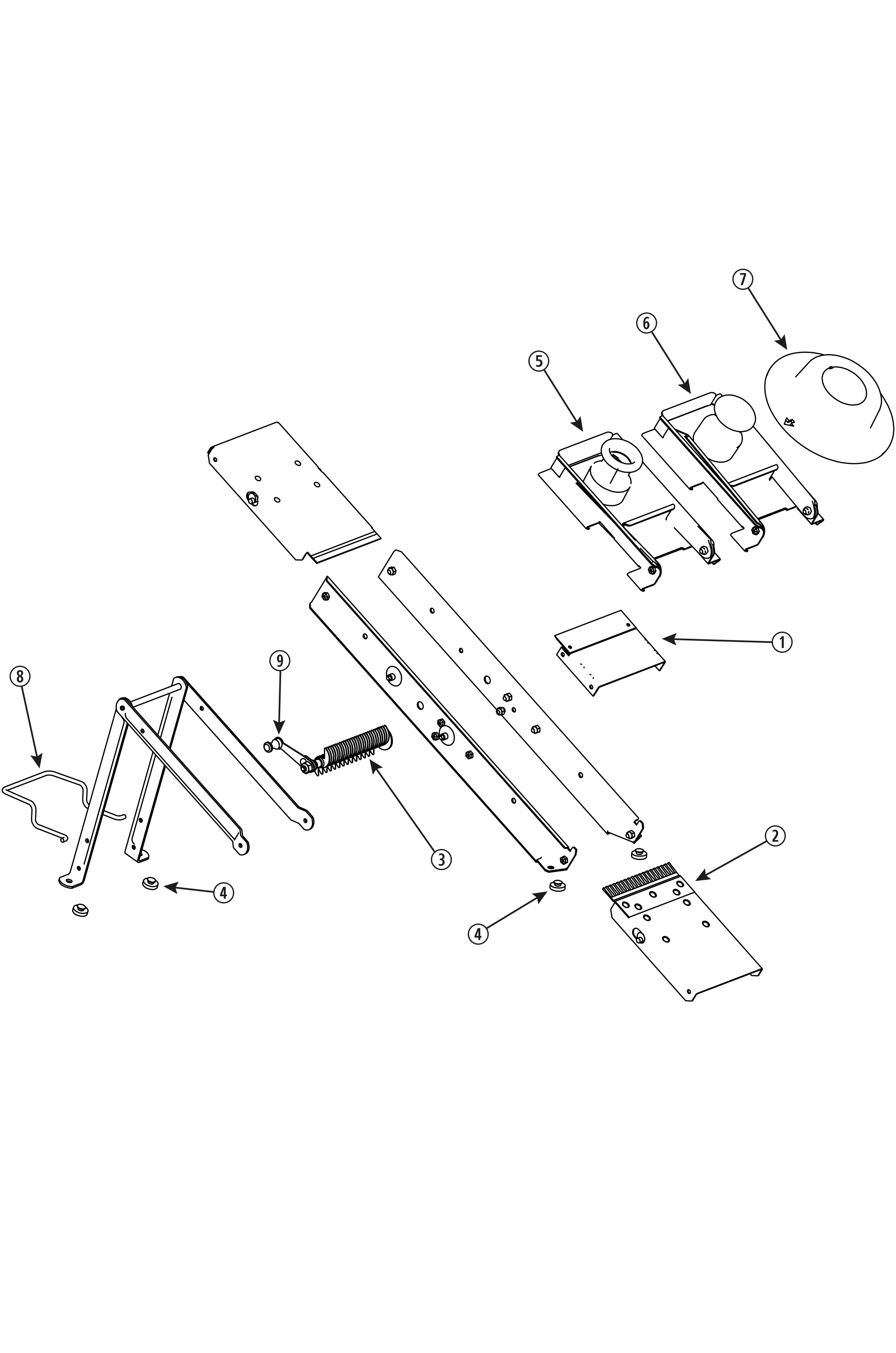 7
6
5
1
9
8
3
2
4
4