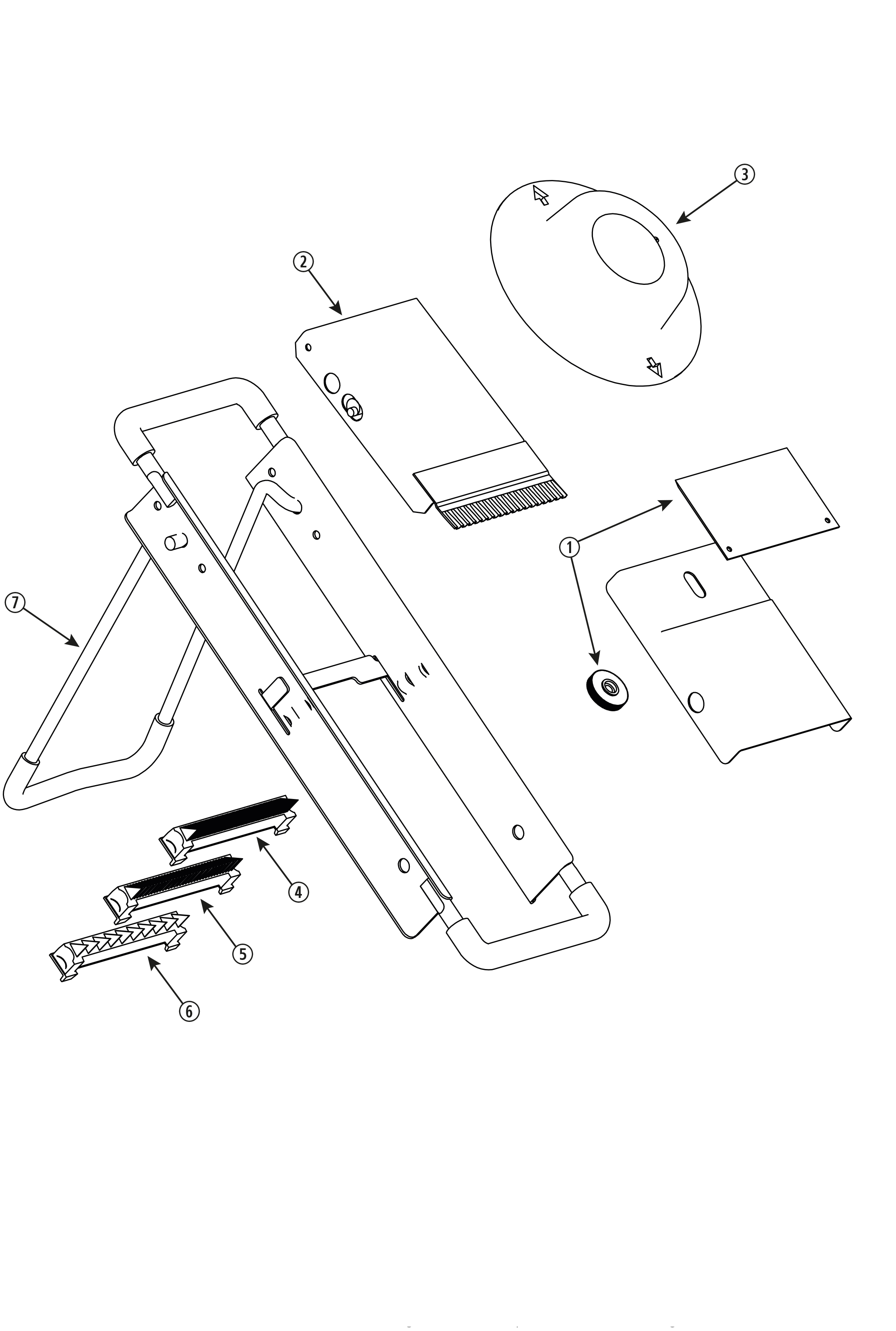 3
2
1
7
4
5
6